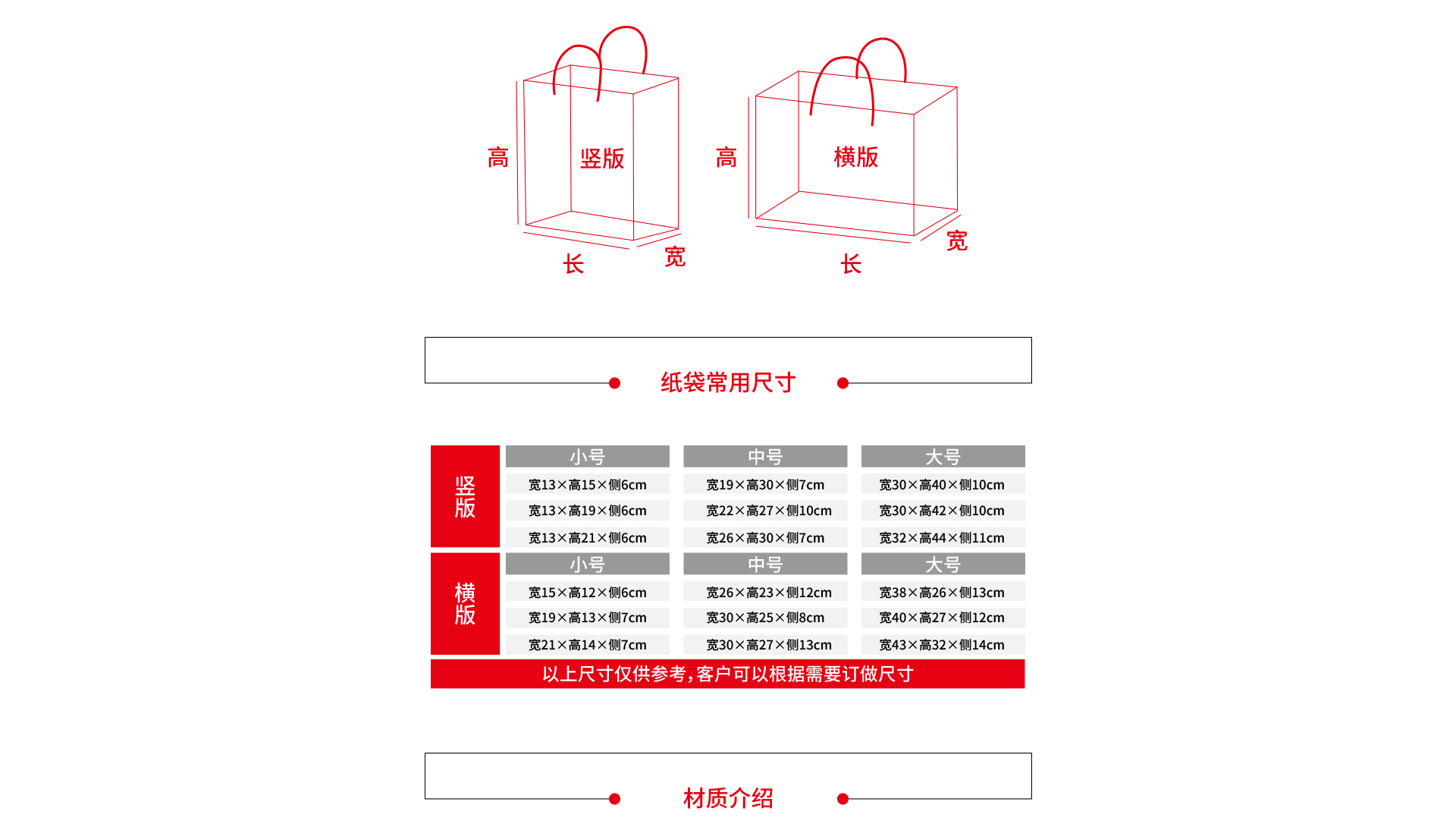 高
竖版
长
宽

高
横版
长
宽

纸袋常用尺寸

| 竖版 | 小号 | 中号 | 大号 |
|---|---|---|---|
| | 宽13×高15×侧6cm | 宽19×高30×侧7cm | 宽30×高40×侧10cm |
| | 宽13×高19×侧6cm | 宽22×高27×侧10cm | 宽30×高42×侧10cm |
| | 宽13×高21×侧6cm | 宽26×高30×侧7cm | 宽32×高44×侧11cm |
| 横版 | 小号 | 中号 | 大号 |
| | 宽15×高12×侧6cm | 宽26×高23×侧12cm | 宽38×高26×侧13cm |
| | 宽19×高13×侧7cm | 宽30×高25×侧8cm | 宽40×高27×侧12cm |
| | 宽21×高14×侧7cm | 宽30×高27×侧13cm | 宽43×高32×侧14cm |

以上尺寸仅供参考,客户可以根据需要订做尺寸

材质介绍